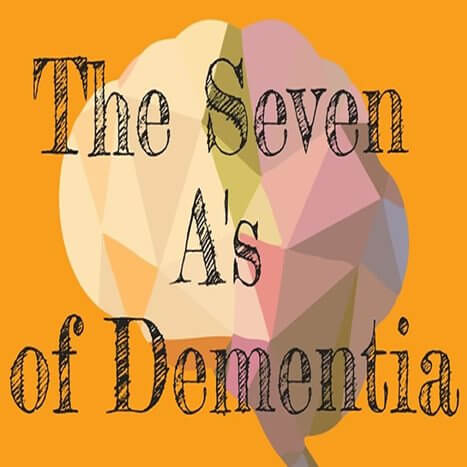 The Seven
A's
of Dementia